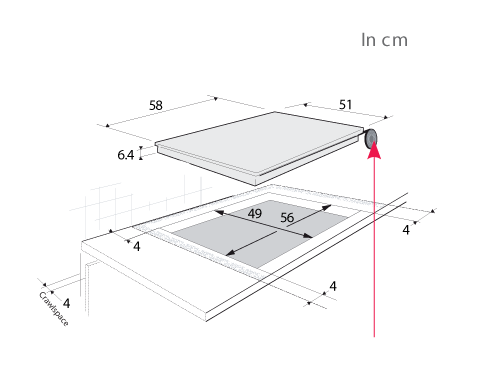 In cm

58

51

6.4

49

56

4

4

4

4

Crawlspace